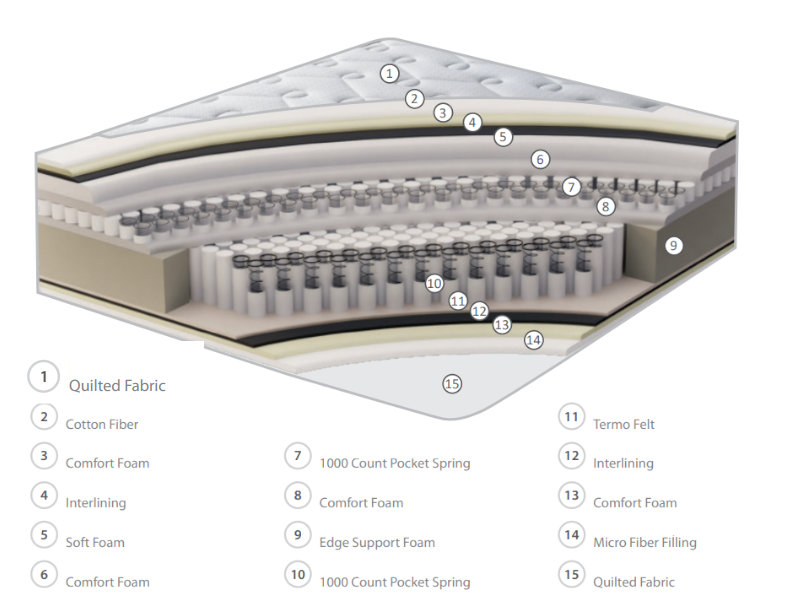 1
2
3
4
5
6
7
8
9
10
11
12
13
14
15

1 Quilted Fabric
2 Cotton Fiber
3 Comfort Foam
4 Interlining
5 Soft Foam
6 Comfort Foam

7 1000 Count Pocket Spring
8 Comfort Foam
9 Edge Support Foam
10 1000 Count Pocket Spring

11 Termo Felt
12 Interlining
13 Comfort Foam
14 Micro Fiber Filling
15 Quilted Fabric